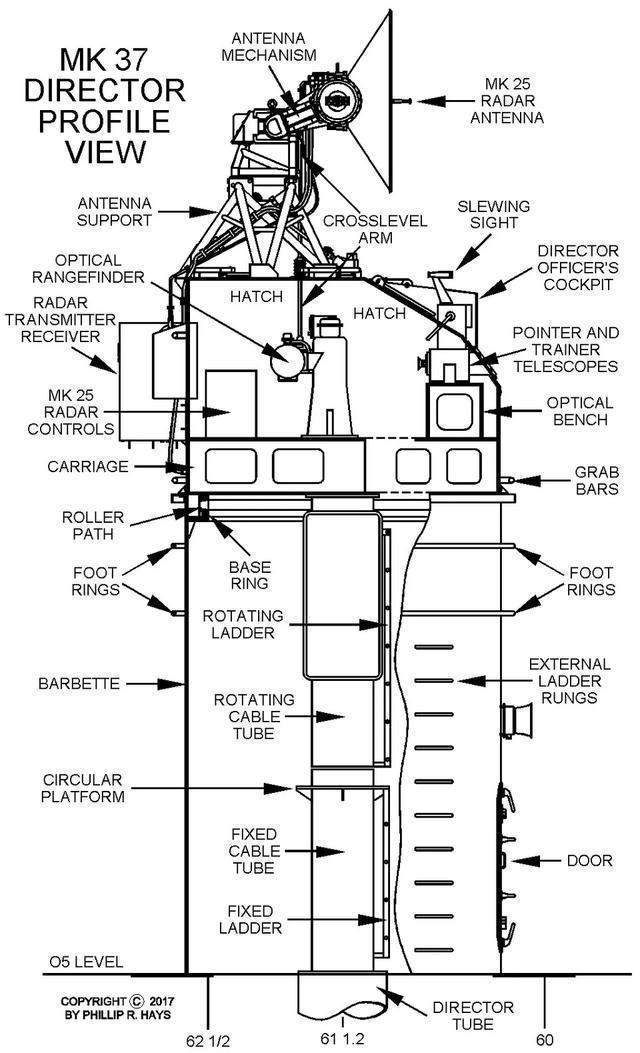 MK 37 DIRECTOR PROFILE VIEW

ANTENNA MECHANISM

MK 25 RADAR ANTENNA

ANTENNA SUPPORT

CROSSLEVEL ARM

SLEWING SIGHT

OPTICAL RANGEFINDER

DIRECTOR OFFICER'S COCKPIT

HATCH

HATCH

RADAR TRANSMITTER RECEIVER

POINTER AND TRAINER TELESCOPES

MK 25 RADAR CONTROLS

OPTICAL BENCH

CARRIAGE

GRAB BARS

ROLLER PATH

BASE RING

FOOT RINGS

FOOT RINGS

ROTATING LADDER

EXTERNAL LADDER RUNGS

BARBETTE

ROTATING CABLE TUBE

CIRCULAR PLATFORM

FIXED CABLE TUBE

DOOR

FIXED LADDER

O5 LEVEL

COPYRIGHT © 2017 BY PHILLIP R. HAYS

DIRECTOR TUBE

62 1/2

61 1.2

60