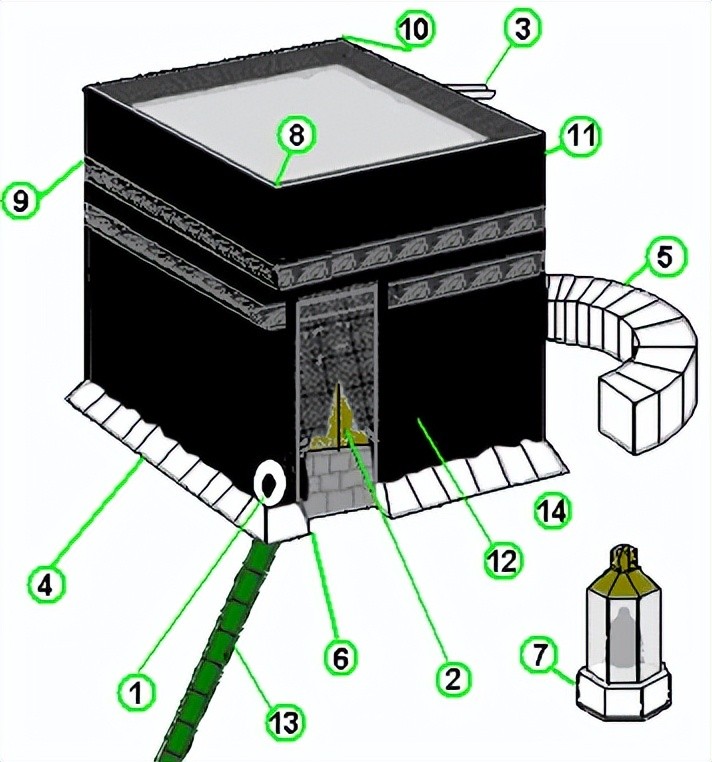 10
3
8
11
9
5
14
12
4
6
2
7
1
13